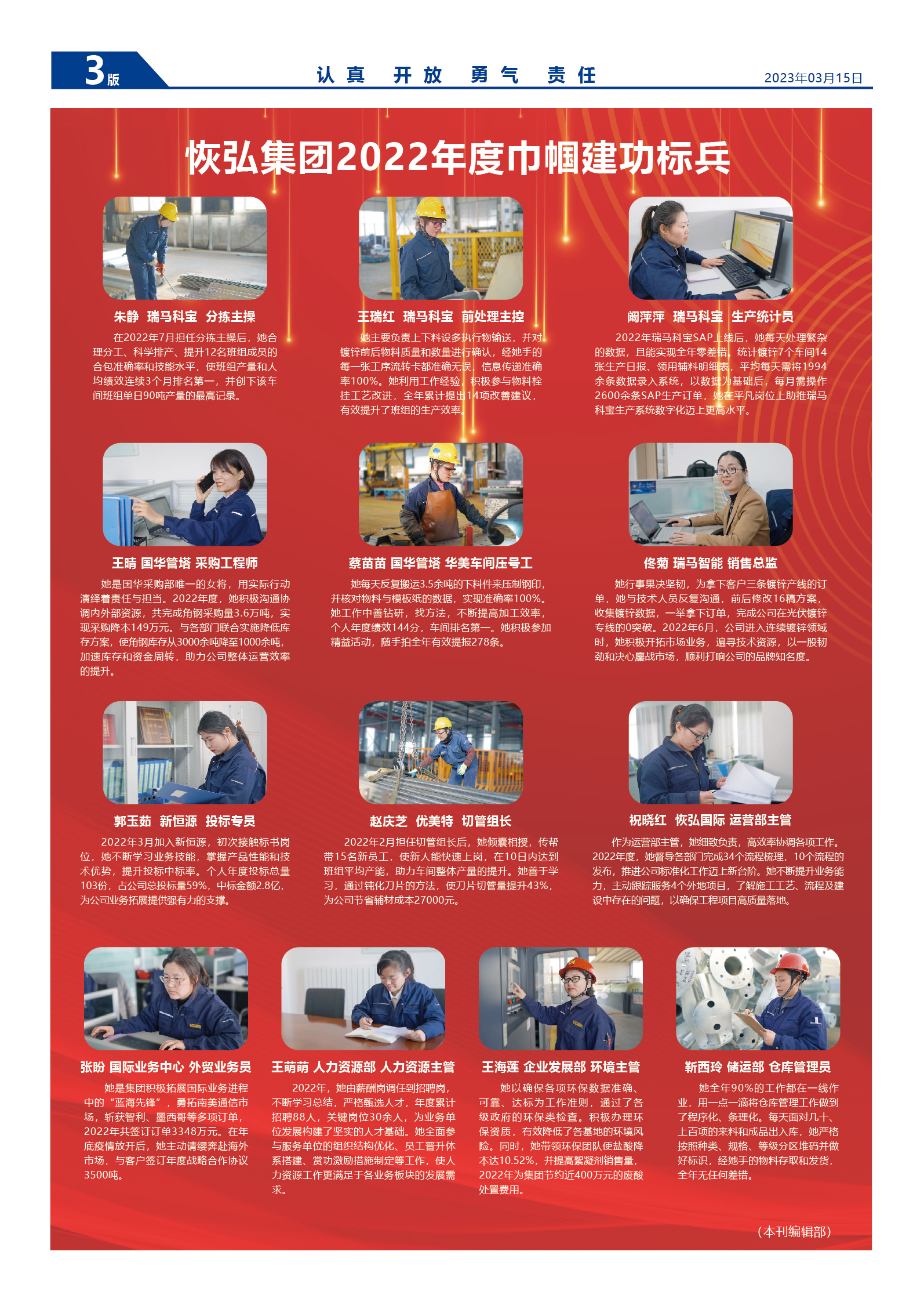 3版

认真 开放 勇气 责任

2023年03月15日

恢弘集团2022年度巾帼建功标兵

朱静 瑞马科宝 分拣主操

在2022年7月担任分拣主操后，她合理分工、科学排产、提升12名班组成员的合包准确率和技能水平，使班组产量和人均绩效连续3个月排名第一，并创下该车间班组单日90吨产量的最高记录。

王瑞红 瑞马科宝 前处理主控

她主要负责上下料设多执行物输送，并对镀锌前后物料质量和数量进行确认，经她手的每一张工序流转卡都准确无误，信息传递准确率100%。她利用工作经验，积极参与物料栓挂工艺改进，全年累计提出14项改善建议，有效提升了班组的生产效率。

阚萍萍 瑞马科宝 生产统计员

2022年瑞马科宝SAP上线后，她每天处理繁杂的数据，且能实现全年零差错，统计镀锌7个车间14张生产日报、领用辅料明细表，平均每天需将1994余条数据录入系统，以数据为基础后，每月需操作2600余条SAP生产订单，她在平凡岗位上助推瑞马科宝生产系统数字化迈上更高水平。

王晴 国华管塔 采购工程师

她是国华采购部唯一的女将，用实际行动演绎着责任与担当。2022年度，她积极沟通协调内外部资源，共完成角钢采购量3.6万吨，实现采购降本149万元。与各部门联合实施降低库存方案，使角钢库存从3000余吨降至1000余吨，加速库存和资金周转，助力公司整体运营效率的提升。

蔡苗苗 国华管塔 华美车间压号工

她每天反复搬运3.5余吨的下料件来压制钢印，并核对物料与模板纸的数据，实现准确率100%。她工作中善钻研，找方法，不断提高加工效率，个人年度绩效144分，车间排名第一。她积极参加精益活动，随手拍全年有效提报278条。

佟菊 瑞马智能 销售总监

她行事果决坚韧，为拿下客户三条镀锌产线的订单，她与技术人员反复沟通，前后修改16稿方案，收集镀锌数据，一举拿下订单，完成公司在光伏镀锌专线的0突破。2022年6月，公司进入连续镀锌领域时，她积极开拓市场业务，遍寻技术资源，以一股韧劲和决心鏖战市场，顺利打响公司的品牌知名度。

郭玉茹 新恒源 投标专员

2022年3月加入新恒源，初次接触标书岗位，她不断学习业务技能，掌握产品性能和技术优势，提升投标中标率。个人年度投标总量103份，占公司总投标量59%，中标金额2.8亿，为公司业务拓展提供强有力的支撑。

赵庆芝 优美特 切管组长

2022年2月担任切管组长后，她倾囊相授，传帮带15名新员工，使新人能快速上岗，在10日内达到班组平均产能，助力车间整体产量的提升。她善于学习，通过钝化刀片的方法，使刀片切管量提升43%，为公司节省辅材成本27000元。

祝晓红 恢弘国际 运营部主管

作为运营部主管，她细致负责，高效率协调各项工作。2022年度，她督导各部门完成34个流程梳理，10个流程的发布，推进公司标准化工作迈上新台阶。她不断提升业务能力，主动跟踪服务4个外地项目，了解施工工艺、流程及建设中存在的问题，以确保工程项目高质量落地。

张盼 国际业务中心 外贸业务员

她是集团积极拓展国际业务进程中的“蓝海先锋”，勇拓南美通信市场，斩获智利、墨西哥等多项订单，2022年共签订订单3348万元。在年底疫情放开后，她主动请缨奔赴海外市场，与客户签订年度战略合作协议3500吨。

王萌萌 人力资源部 人力资源主管

2022年，她由薪酬岗调任到招聘岗，不断学习总结，严格甄选人才，年度累计招聘88人，关键岗位30余人，为业务单位发展构建了坚实的人才基础。她全面参与服务单位的组织结构优化、员工晋升体系搭建、赏功激励措施制定等工作，使人力资源工作更满足于各业务板块的发展需求。

王海莲 企业发展部 环境主管

她以确保各项环保数据准确、可靠、达标为工作准则，通过了各级政府的环保类检查。积极办理环保资质，有效降低了各基地的环境风险。同时，她带领环保团队使盐酸降本达10.52%，并提高絮凝剂销售量，2022年为集团节约近400万元的废酸处置费用。

靳西玲 储运部 仓库管理员

她全年90%的工作都在一线作业，用一点一滴将仓库管理工作做到了程序化、条理化。每天面对几十、上百项的来料和成品出入库，她严格按照种类、规格、等级分区堆码并做好标识，经她手的物料存取和发货，全年无任何差错。

（本刊编辑部）